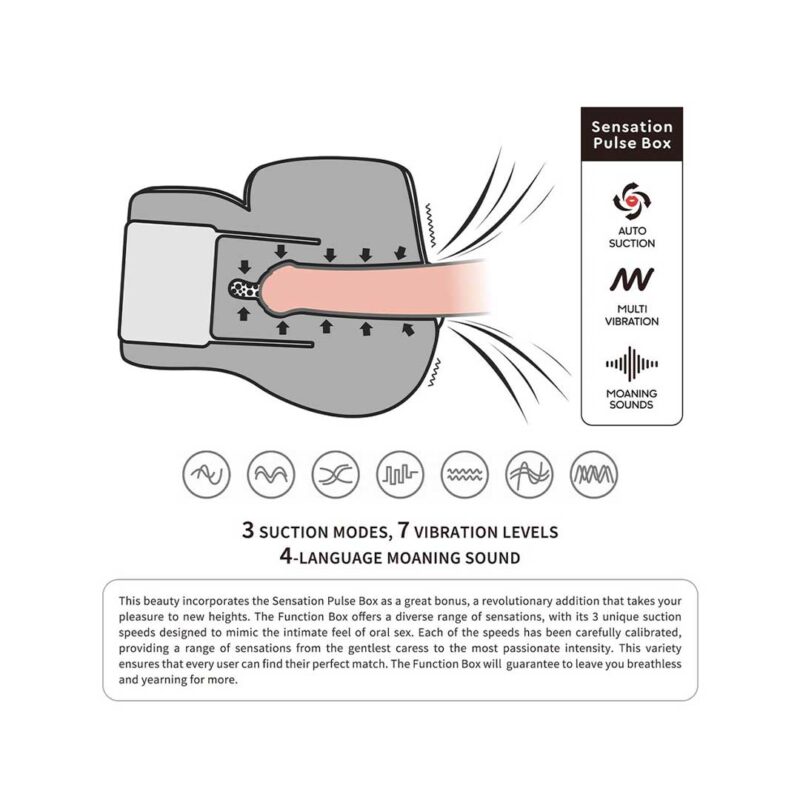 Sensation Pulse Box

AUTO SUCTION

MULTI VIBRATION

MOANING SOUNDS

3 SUCTION MODES, 7 VIBRATION LEVELS
4-LANGUAGE MOANING SOUND

This beauty incorporates the Sensation Pulse Box as a great bonus, a revolutionary addition that takes your pleasure to new heights. The Function Box offers a diverse range of sensations, with its 3 unique suction speeds designed to mimic the intimate feel of oral sex. Each of the speeds has been carefully calibrated, providing a range of sensations from the gentlest caress to the most passionate intensity. This variety ensures that every user can find their perfect match. The Function Box will guarantee to leave you breathless and yearning for more.