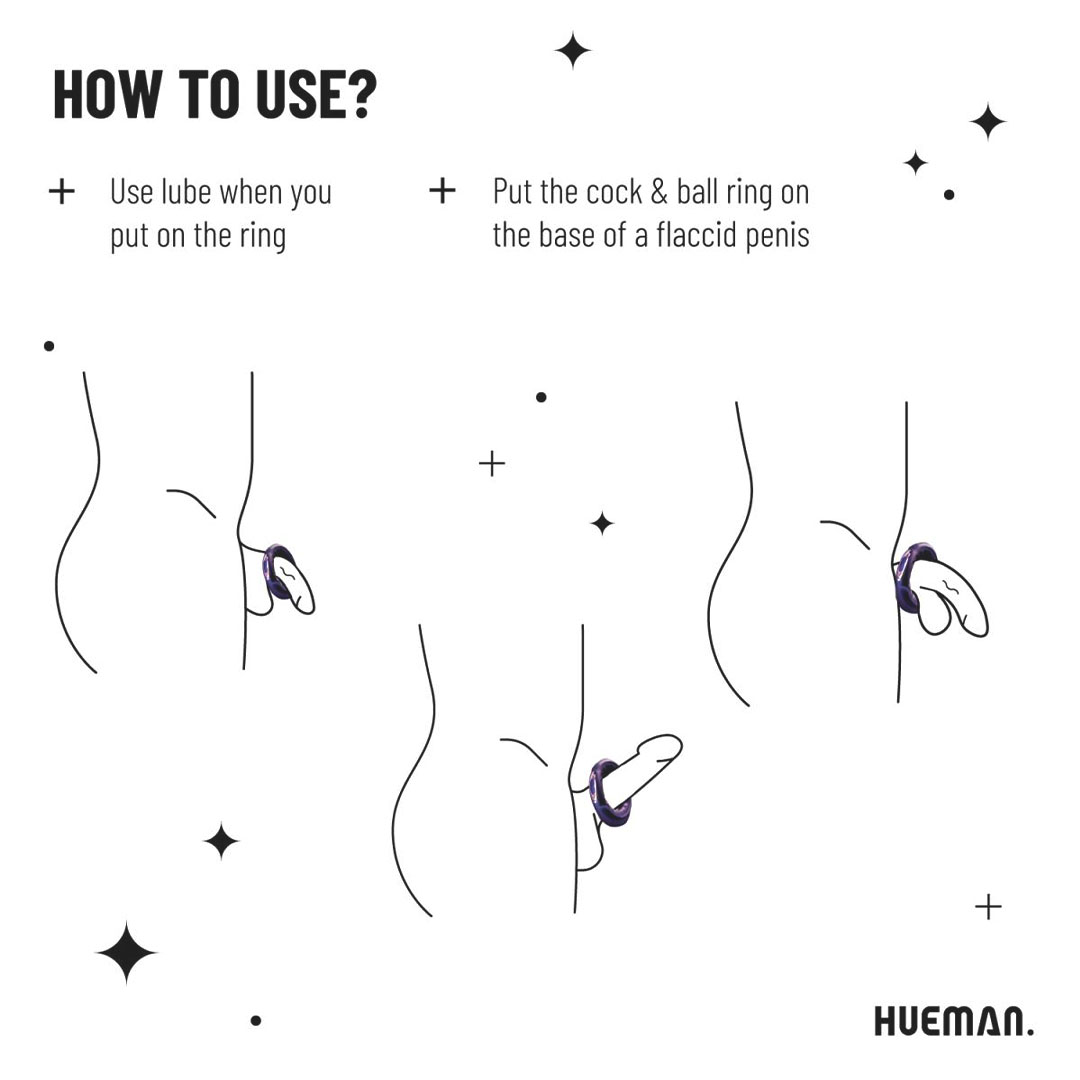 HOW TO USE?

+ Use lube when you put on the ring

+ Put the cock & ball ring on the base of a flaccid penis

HUEMAN.